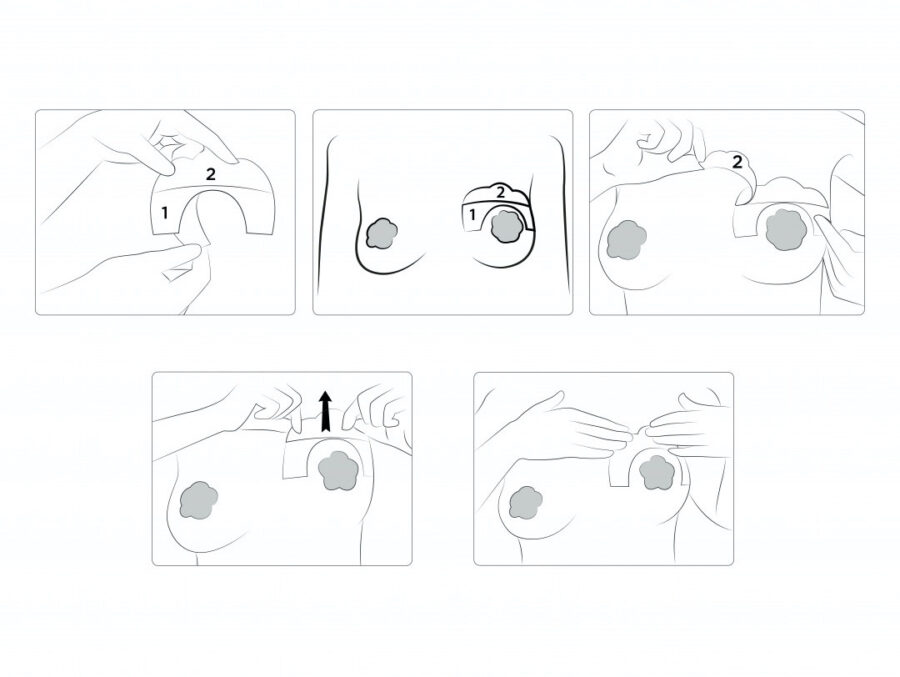 2
1
2
1
2